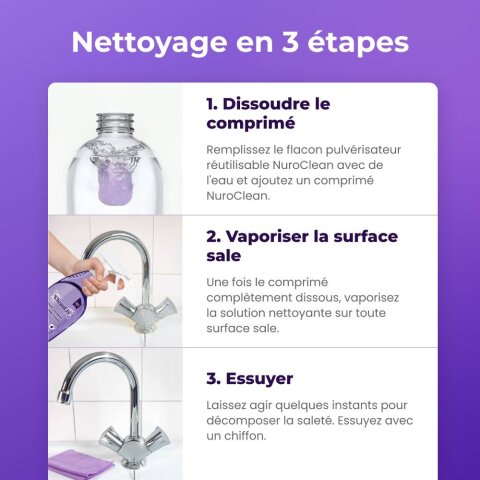 Nettoyage en 3 étapes

1. Dissoudre le comprimé

Remplissez le flacon pulvérisateur réutilisable NuroClean avec de l'eau et ajoutez un comprimé NuroClean.

2. Vaporiser la surface sale

Une fois le comprimé complètement dissous, vaporisez la solution nettoyante sur toute surface sale.

3. Essuyer

Laissez agir quelques instants pour décomposer la saleté. Essuyez avec un chiffon.